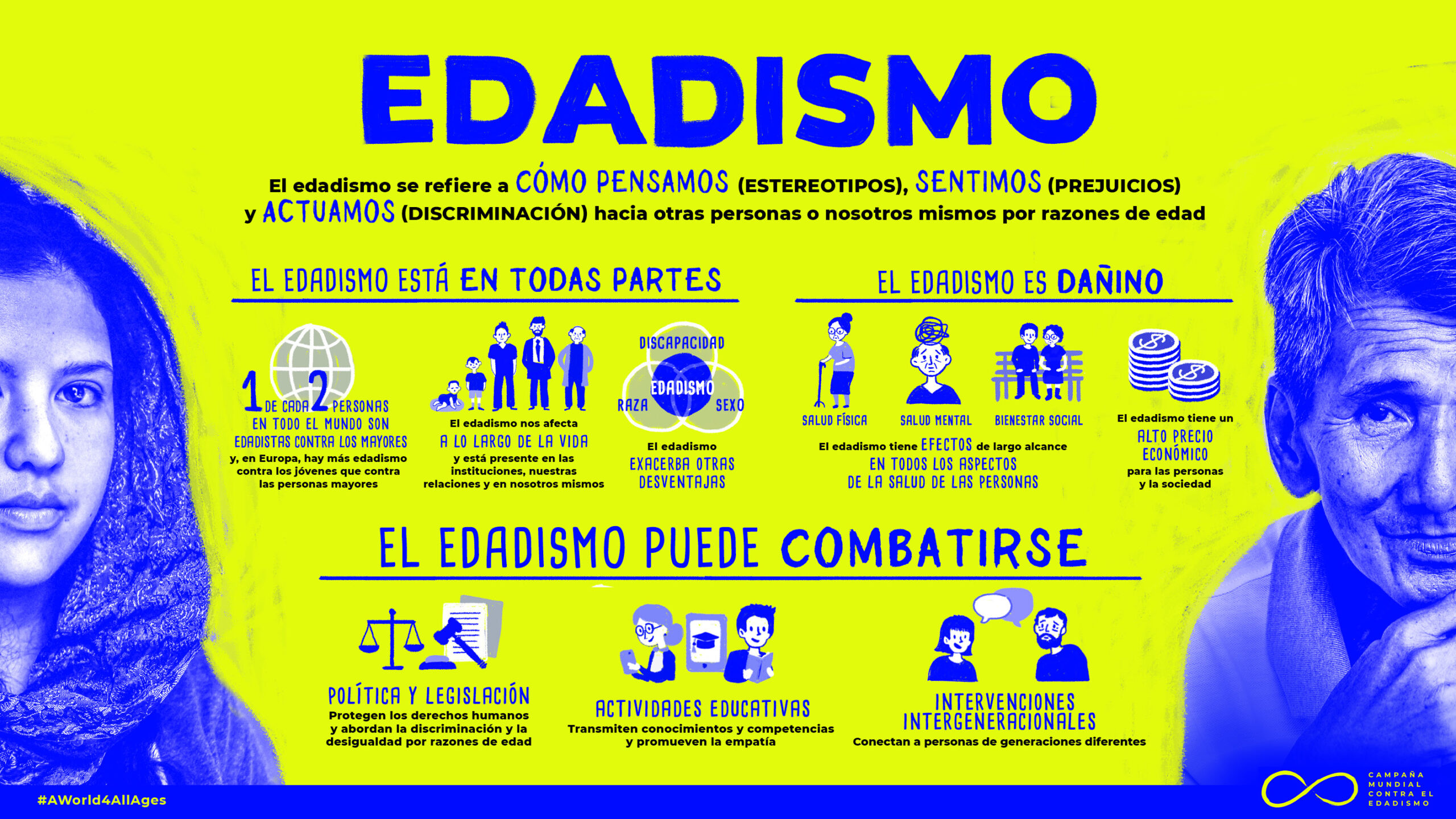 EDADISMO

El edadismo se refiere a CÓMO PENSAMOS (ESTEREOTIPOS), SENTIMOS (PREJUICIOS) y ACTUAMOS (DISCRIMINACIÓN) hacia otras personas o nosotros mismos por razones de edad

EL EDADISMO ESTÁ EN TODAS PARTES

1 DE CADA 2 PERSONAS EN TODO EL MUNDO SON EDADISTAS CONTRA LOS MAYORES
y, en Europa, hay más edadismo contra los jóvenes que contra las personas mayores

El edadismo nos afecta A LO LARGO DE LA VIDA
y está presente en las instituciones, nuestras relaciones y en nosotros mismos

DISCAPACIDAD
EDADISMO
RAZA
SEXO
El edadismo EXACERBA OTRAS DESVENTAJAS

EL EDADISMO ES DAÑINO

SALUD FÍSICA
SALUD MENTAL
BIENESTAR SOCIAL
El edadismo tiene EFECTOS de largo alcance EN TODOS LOS ASPECTOS DE LA SALUD DE LAS PERSONAS

El edadismo tiene un ALTO PRECIO ECONÓMICO para las personas y la sociedad

EL EDADISMO PUEDE COMBATIRSE

POLÍTICA Y LEGISLACIÓN
Protegen los derechos humanos y abordan la discriminación y la desigualdad por razones de edad

ACTIVIDADES EDUCATIVAS
Transmiten conocimientos y competencias y promueven la empatía

INTERVENCIONES INTERGENERACIONALES
Conectan a personas de generaciones diferentes

#AWorld4AllAges

CAMPAÑA MUNDIAL CONTRA EL EDADISMO