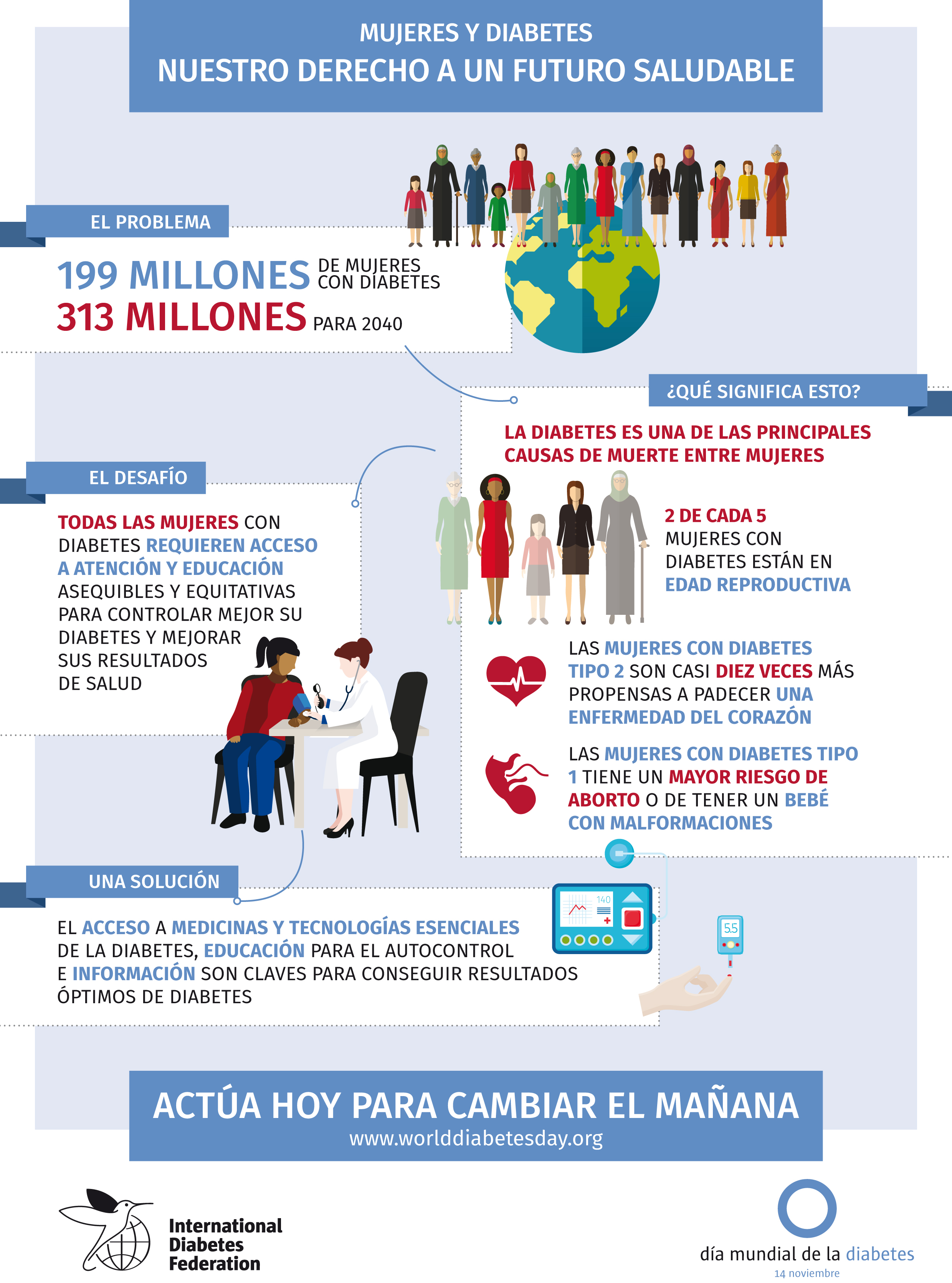 MUJERES Y DIABETES
NUESTRO DERECHO A UN FUTURO SALUDABLE

EL PROBLEMA

199 MILLONES DE MUJERES CON DIABETES
313 MILLONES PARA 2040

¿QUÉ SIGNIFICA ESTO?

LA DIABETES ES UNA DE LAS PRINCIPALES CAUSAS DE MUERTE ENTRE MUJERES

2 DE CADA 5 MUJERES CON DIABETES ESTÁN EN EDAD REPRODUCTIVA

LAS MUJERES CON DIABETES TIPO 2 SON CASI DIEZ VECES MÁS PROPENSAS A PADECER UNA ENFERMEDAD DEL CORAZÓN

LAS MUJERES CON DIABETES TIPO 1 TIENE UN MAYOR RIESGO DE ABORTO O DE TENER UN BEBÉ CON MALFORMACIONES

EL DESAFÍO

TODAS LAS MUJERES CON DIABETES REQUIEREN ACCESO A ATENCIÓN Y EDUCACIÓN ASEQUIBLES Y EQUITATIVAS PARA CONTROLAR MEJOR SU DIABETES Y MEJORAR SUS RESULTADOS DE SALUD

UNA SOLUCIÓN

EL ACCESO A MEDICINAS Y TECNOLOGÍAS ESENCIALES DE LA DIABETES, EDUCACIÓN PARA EL AUTOCONTROL E INFORMACIÓN SON CLAVES PARA CONSEGUIR RESULTADOS ÓPTIMOS DE DIABETES

140

5.5

ACTÚA HOY PARA CAMBIAR EL MAÑANA
www.worlddiabetesday.org

International Diabetes Federation

día mundial de la diabetes
14 noviembre